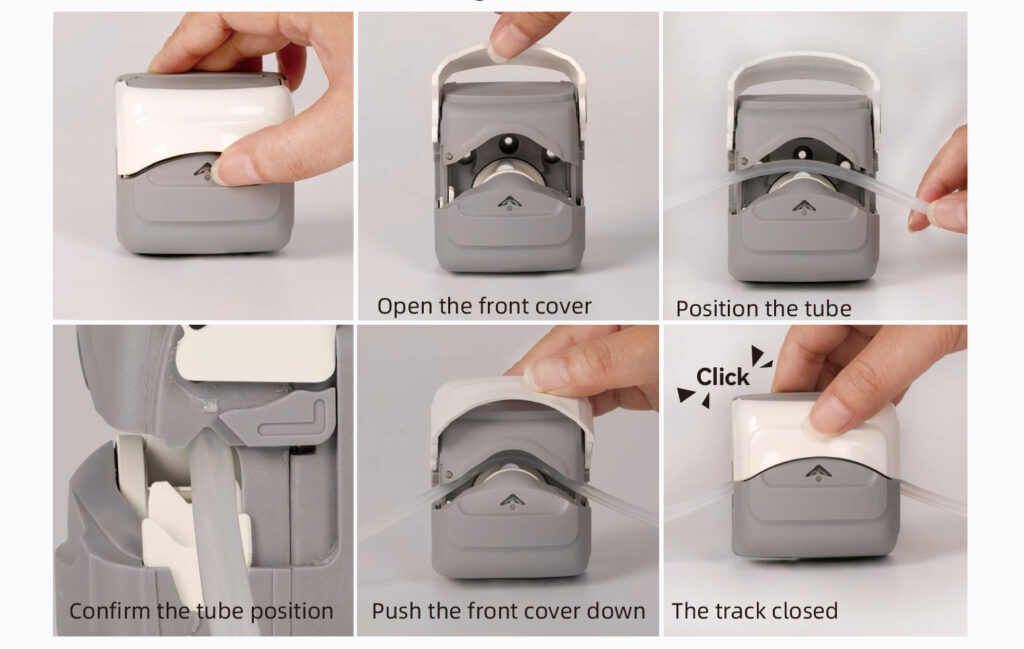 Open the front cover

Position the tube

Confirm the tube position

Push the front cover down

Click

The track closed